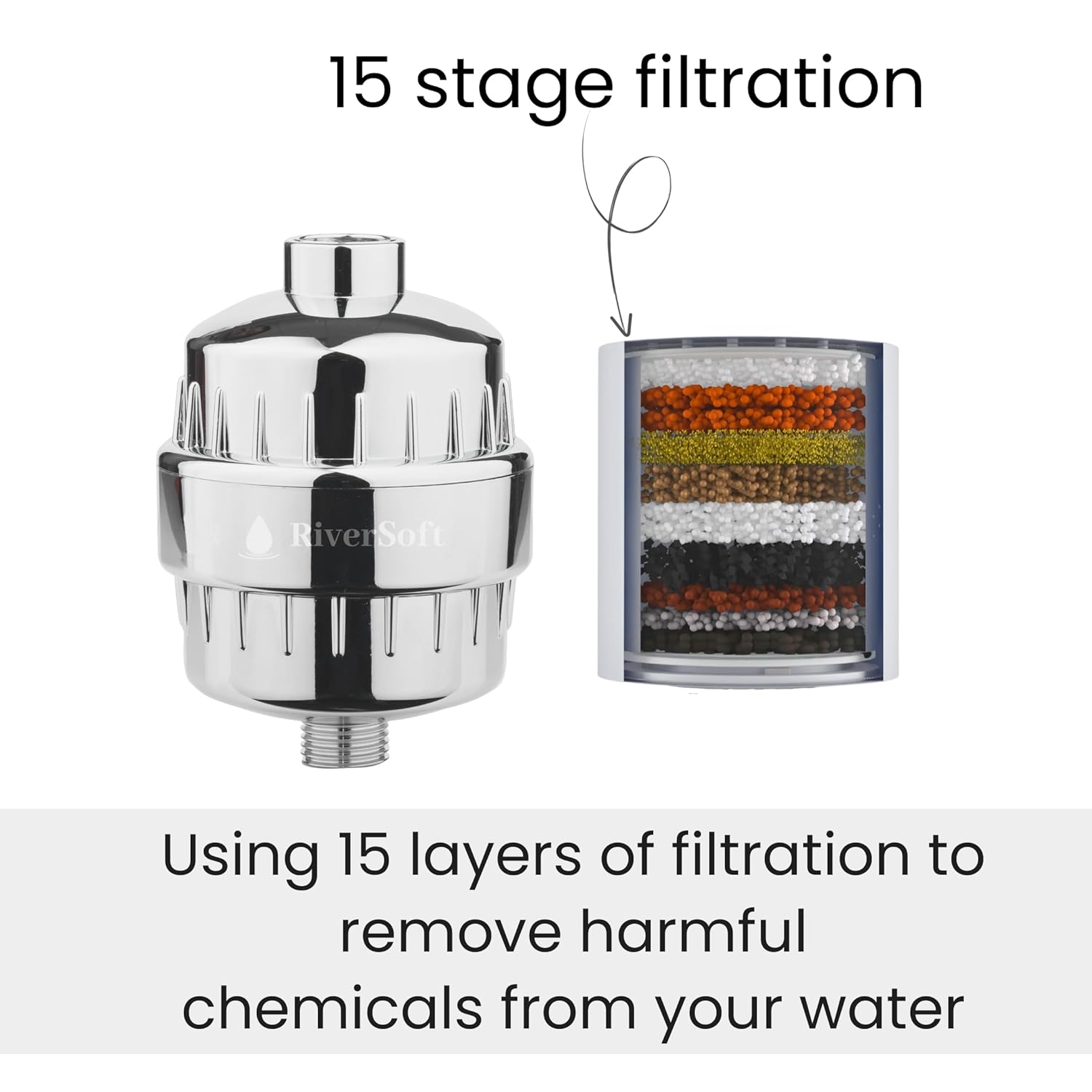 15 stage filtration

RiverSoft

Using 15 layers of filtration to remove harmful chemicals from your water